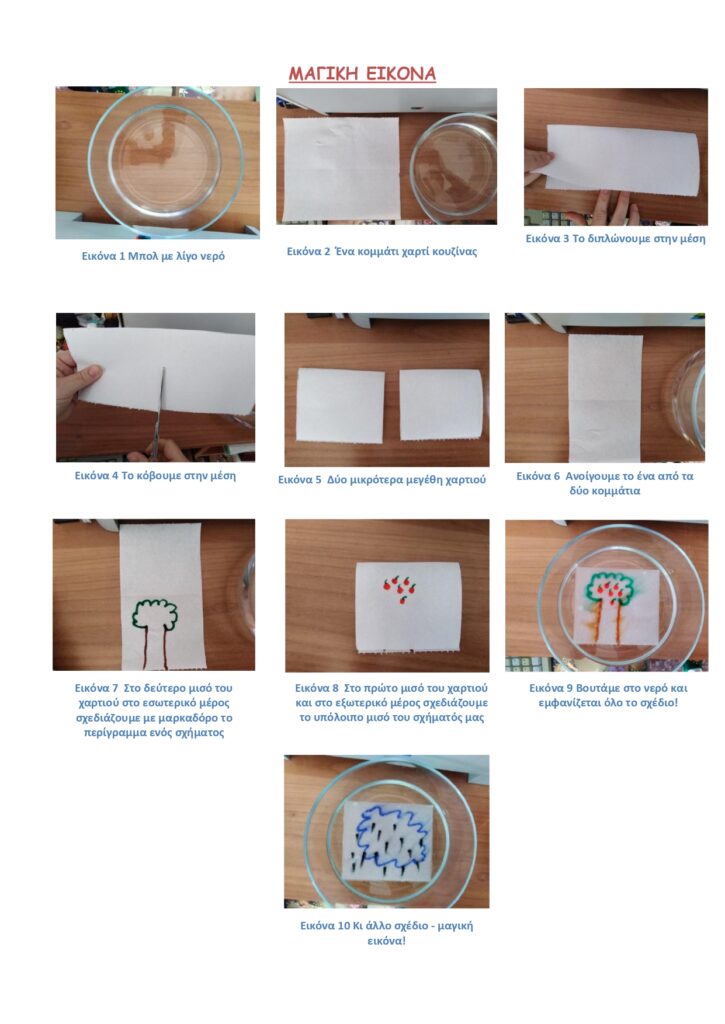 ΜΑΓΙΚΗ ΕΙΚΟΝΑ

Εικόνα 1 Μπολ με λίγο νερό

Εικόνα 2 Ένα κομμάτι χαρτί κουζίνας

Εικόνα 3 Το διπλώνουμε στην μέση

Εικόνα 4 Το κόβουμε στην μέση

Εικόνα 5 Δύο μικρότερα μεγέθη χαρτιού

Εικόνα 6 Ανοίγουμε το ένα από τα δύο κομμάτια

Εικόνα 7 Στο δεύτερο μισό του χαρτιού στο εσωτερικό μέρος σχεδιάζουμε με μαρκαδόρο το περίγραμμα ενός σχήματος

Εικόνα 8 Στο πρώτο μισό του χαρτιού και στο εξωτερικό μέρος σχεδιάζουμε το υπόλοιπο μισό του σχήματός μας

Εικόνα 9 Βουτάμε στο νερό και εμφανίζεται όλο το σχέδιο!

Εικόνα 10 Κι άλλο σχέδιο - μαγική εικόνα!